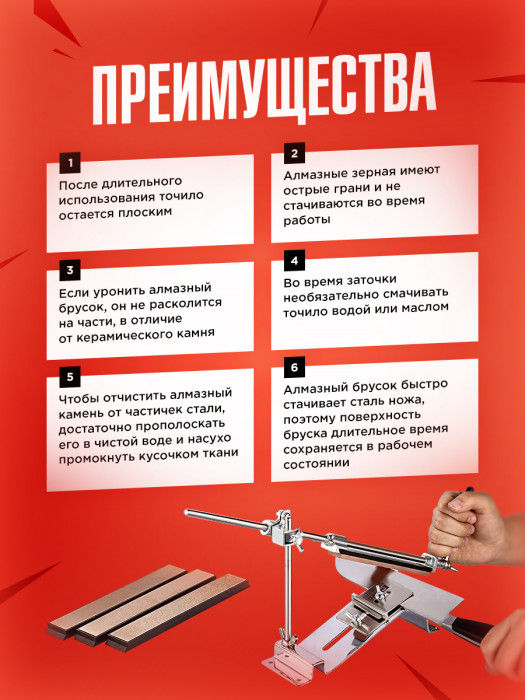 ПРЕИМУЩЕСТВА

1
После длительного использования точило остается плоским

2
Алмазные зерная имеют острые грани и не стачиваются во время работы

3
Если уронить алмазный брусок, он не расколится на части, в отличие от керамического камня

4
Во время заточки необязательно смачивать точило водой или маслом

5
Чтобы отчистить алмазный камень от частичек стали, достаточно прополоскать его в чистой воде и насухо промокнуть кусочком ткани

6
Алмазный брусок быстро стачивает сталь ножа, поэтому поверхность бруска длительное время сохраняется в рабочем состоянии