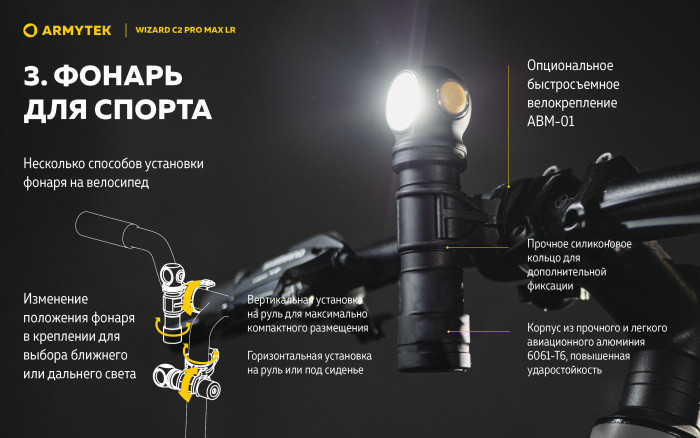 ARMYTEK | WIZARD C2 PRO MAX LR

3. ФОНАРЬ ДЛЯ СПОРТА

Несколько способов установки фонаря на велосипед

Изменение положения фонаря в креплении для выбора ближнего или дальнего света

Вертикальная установка на руль для максимально компактного размещения

Горизонтальная установка на руль или под сиденье

Опциональное быстросъемное велокрепление ABM-01

Прочное силиконовое кольцо для дополнительной фиксации

Корпус из прочного и легкого авиационного алюминия 6061-T6, повышенная ударостойкость