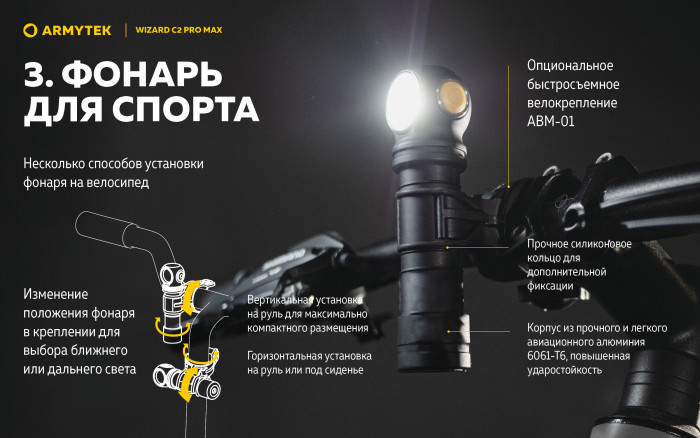 ARMYTEK | WIZARD C2 PRO MAX

3. ФОНАРЬ ДЛЯ СПОРТА

Несколько способов установки фонаря на велосипед

Изменение положения фонаря в креплении для выбора ближнего или дальнего света

Вертикальная установка на руль для максимально компактного размещения

Горизонтальная установка на руль или под сиденье

Опциональное быстросъемное велокрепление ABM-01

Прочное силиконовое кольцо для дополнительной фиксации

Корпус из прочного и легкого авиационного алюминия 6061-T6, повышенная ударостойкость